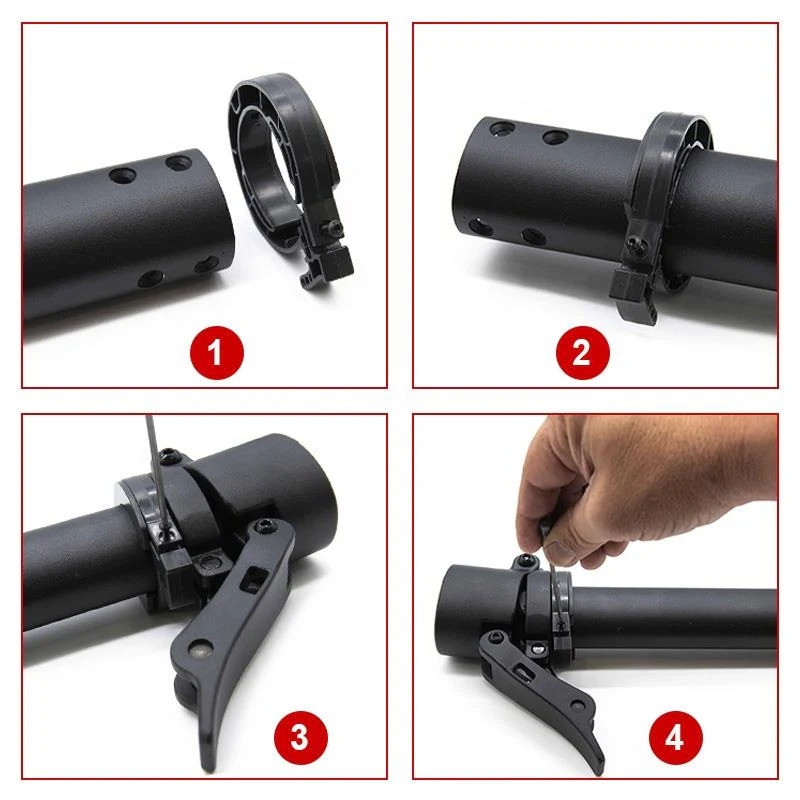 1

2

3

4