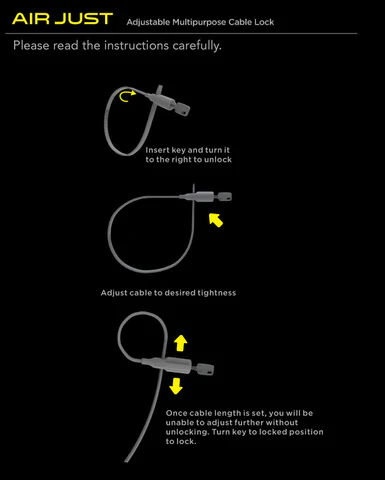 AIR JUST Adjustable Multipurpose Cable Lock

Please read the instructions carefully.

Insert key and turn it to the right to unlock

Adjust cable to desired tightness

Once cable length is set, you will be unable to adjust further without unlocking. Turn key to locked position to lock.